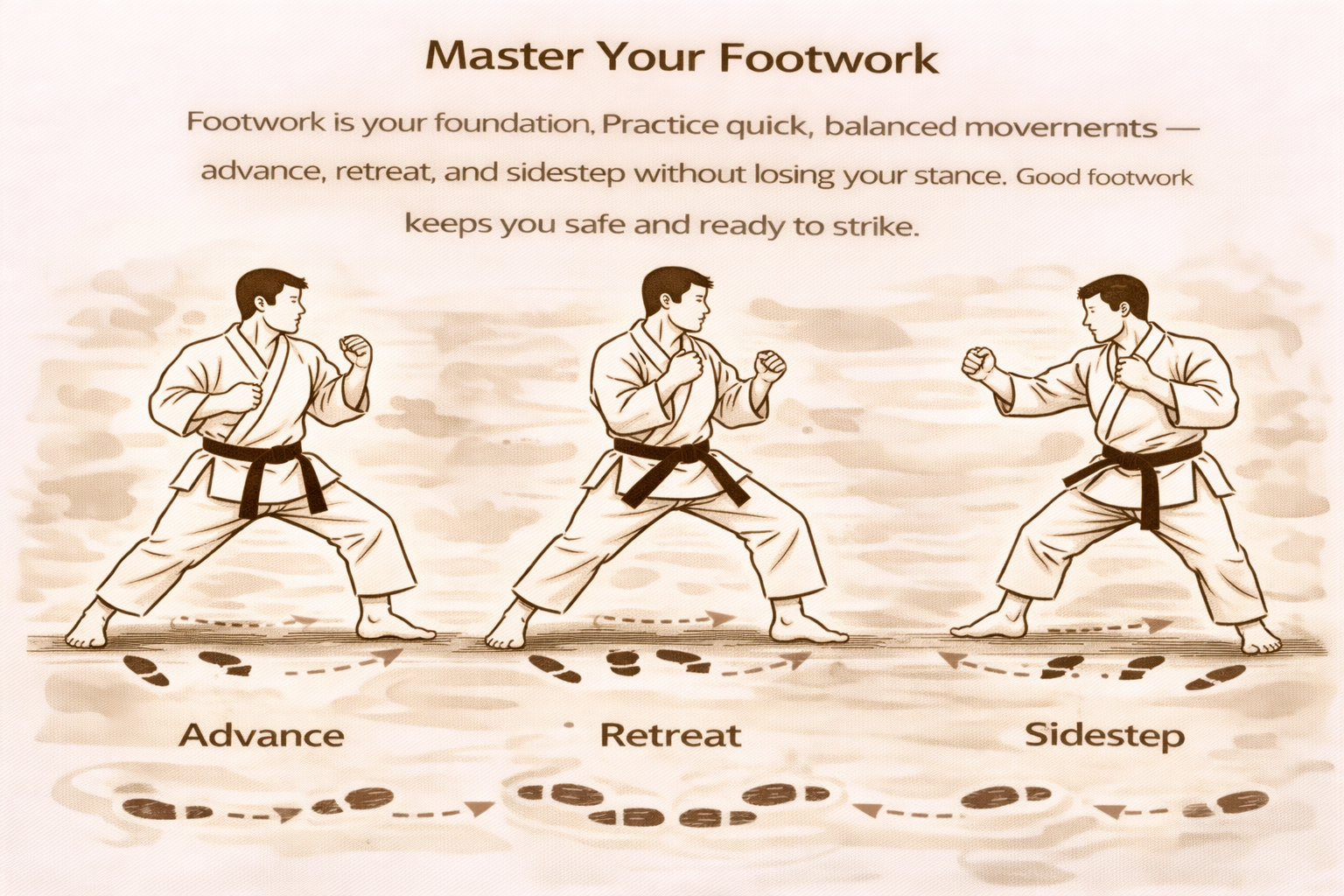 Master Your Footwork

Footwork is your foundation, Practice quick, balanced movernents — advance, retreat, and sidestep without losing your stance. Good footwork keeps you safe and ready to strike.

Advance

Retreat

Sidestep